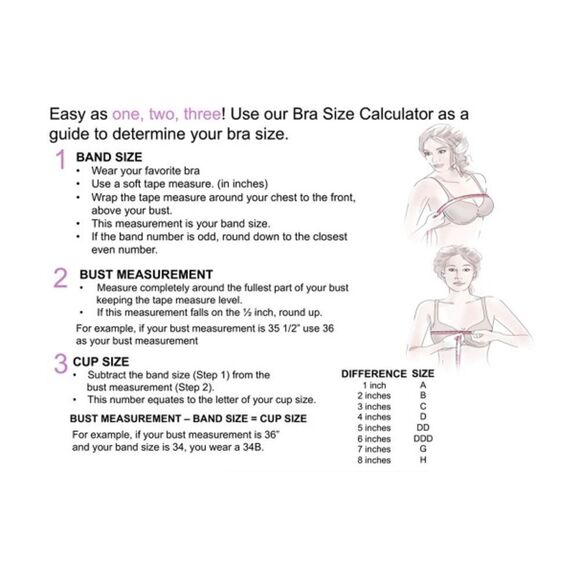 Easy as one, two, three! Use our Bra Size Calculator as a guide to determine your bra size.

1 BAND SIZE
• Wear your favorite bra
• Use a soft tape measure. (in inches)
• Wrap the tape measure around your chest to the front, above your bust.
• This measurement is your band size.
• If the band number is odd, round down to the closest even number.

2 BUST MEASUREMENT
• Measure completely around the fullest part of your bust keeping the tape measure level.
• If this measurement falls on the ½ inch, round up.

For example, if your bust measurement is 35 1/2" use 36 as your bust measurement

3 CUP SIZE
• Subtract the band size (Step 1) from the bust measurement (Step 2).
• This number equates to the letter of your cup size.

BUST MEASUREMENT – BAND SIZE = CUP SIZE

For example, if your bust measurement is 36" and your band size is 34, you wear a 34B.

| DIFFERENCE | SIZE |
|---|---|
| 1 inch | A |
| 2 inches | B |
| 3 inches | C |
| 4 inches | D |
| 5 inches | DD |
| 6 inches | DDD |
| 7 inches | G |
| 8 inches | H |